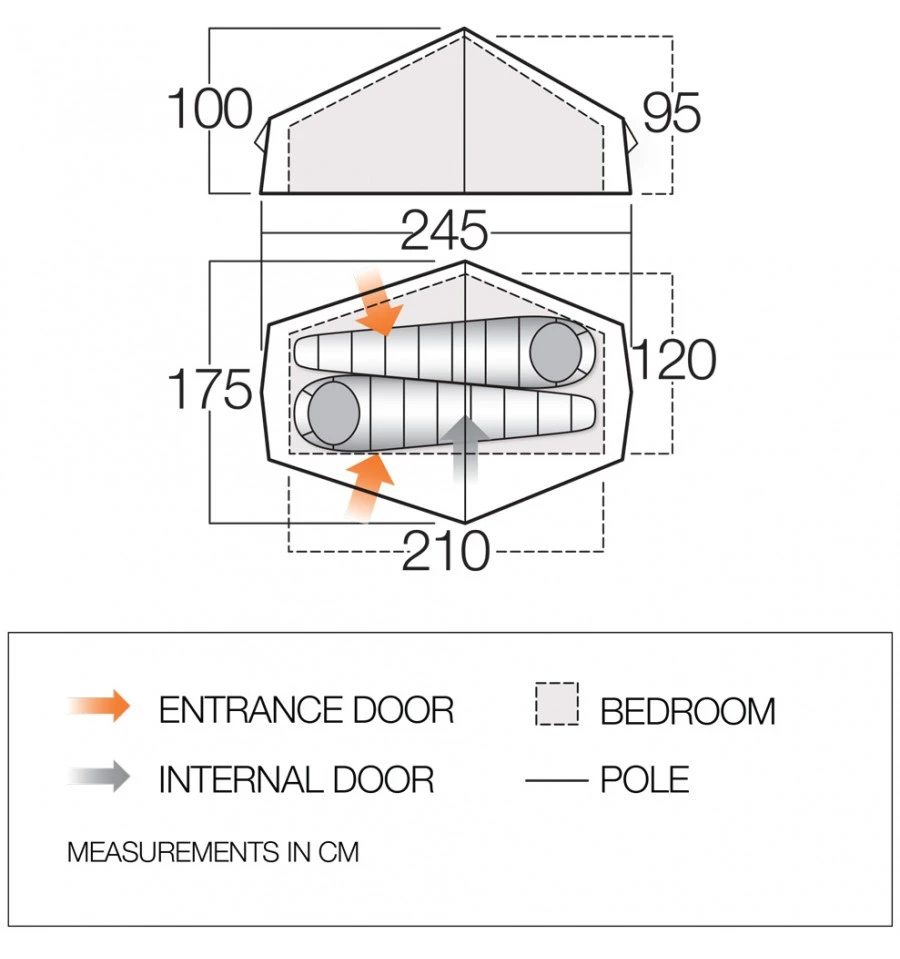 100

95

245

175

120

210

ENTRANCE DOOR

BEDROOM

INTERNAL DOOR

POLE

MEASUREMENTS IN CM