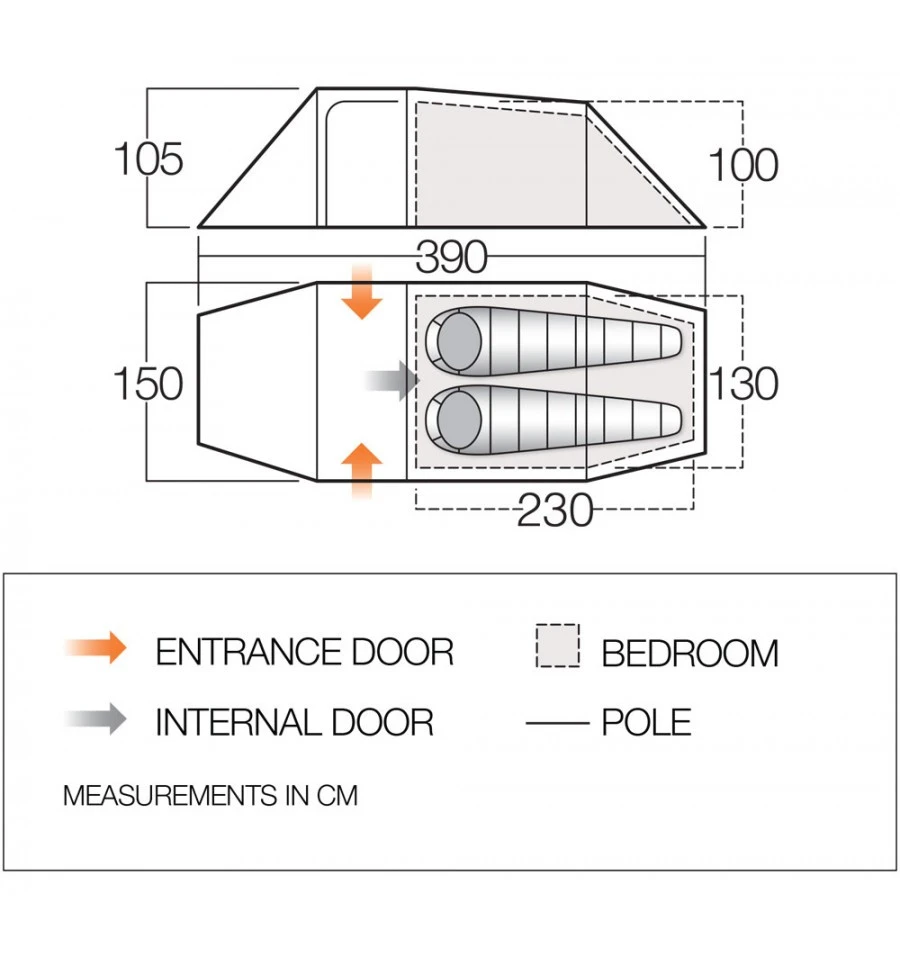 105

100

390

150

130

230

ENTRANCE DOOR

BEDROOM

INTERNAL DOOR

POLE

MEASUREMENTS IN CM